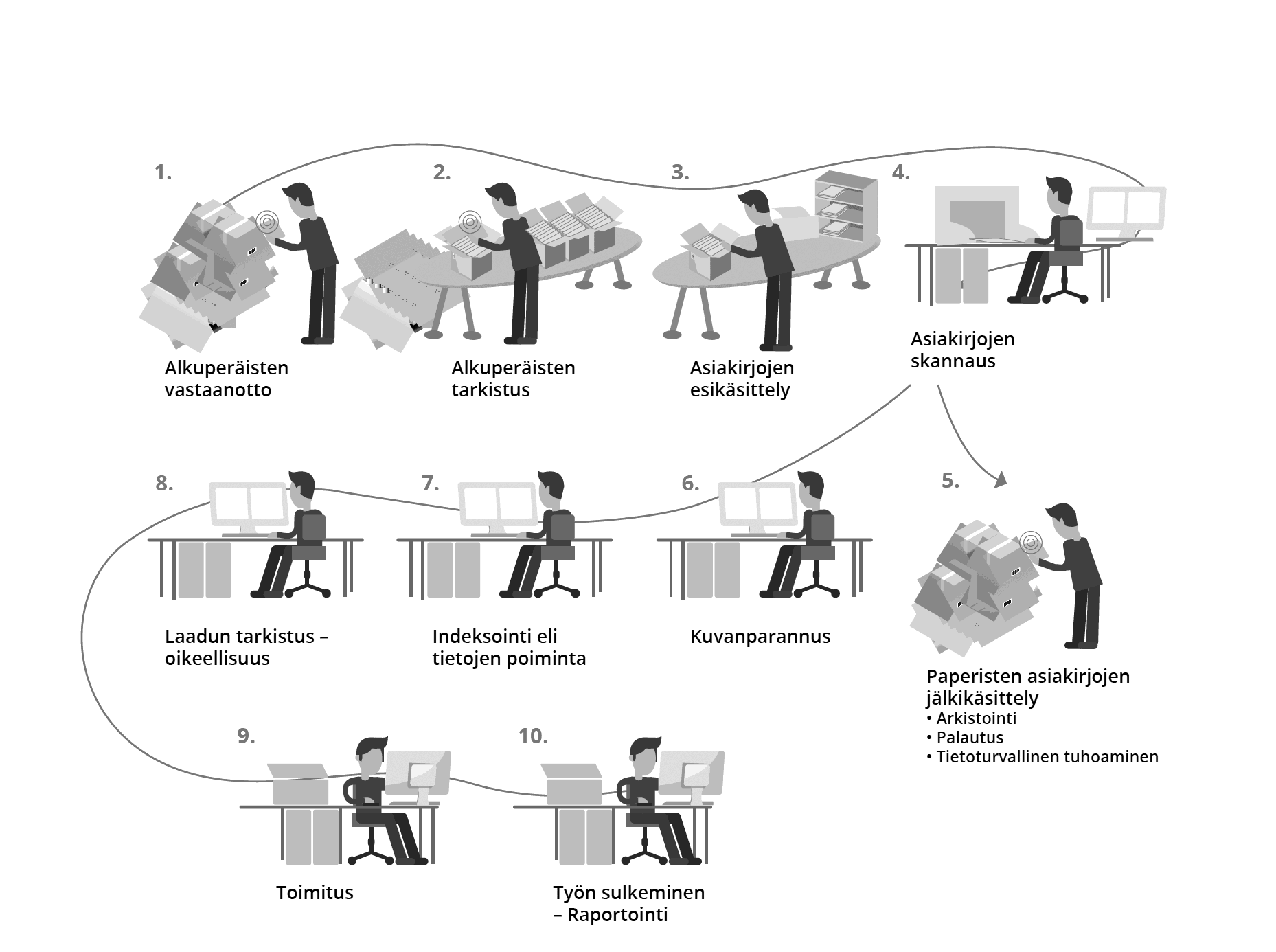 1.

Alkuperäisten vastaanotto

2.

Alkuperäisten tarkistus

3.

Asiakirjojen esikäsittely

4.

Asiakirjojen skannaus

5.

Paperisten asiakirjojen jälkikäsittely
• Arkistointi
• Palautus
• Tietoturvallinen tuhoaminen

6.

Kuvanparannus

7.

Indeksointi eli tietojen poiminta

8.

Laadun tarkistus – oikeellisuus

9.

Toimitus

10.

Työn sulkeminen – Raportointi